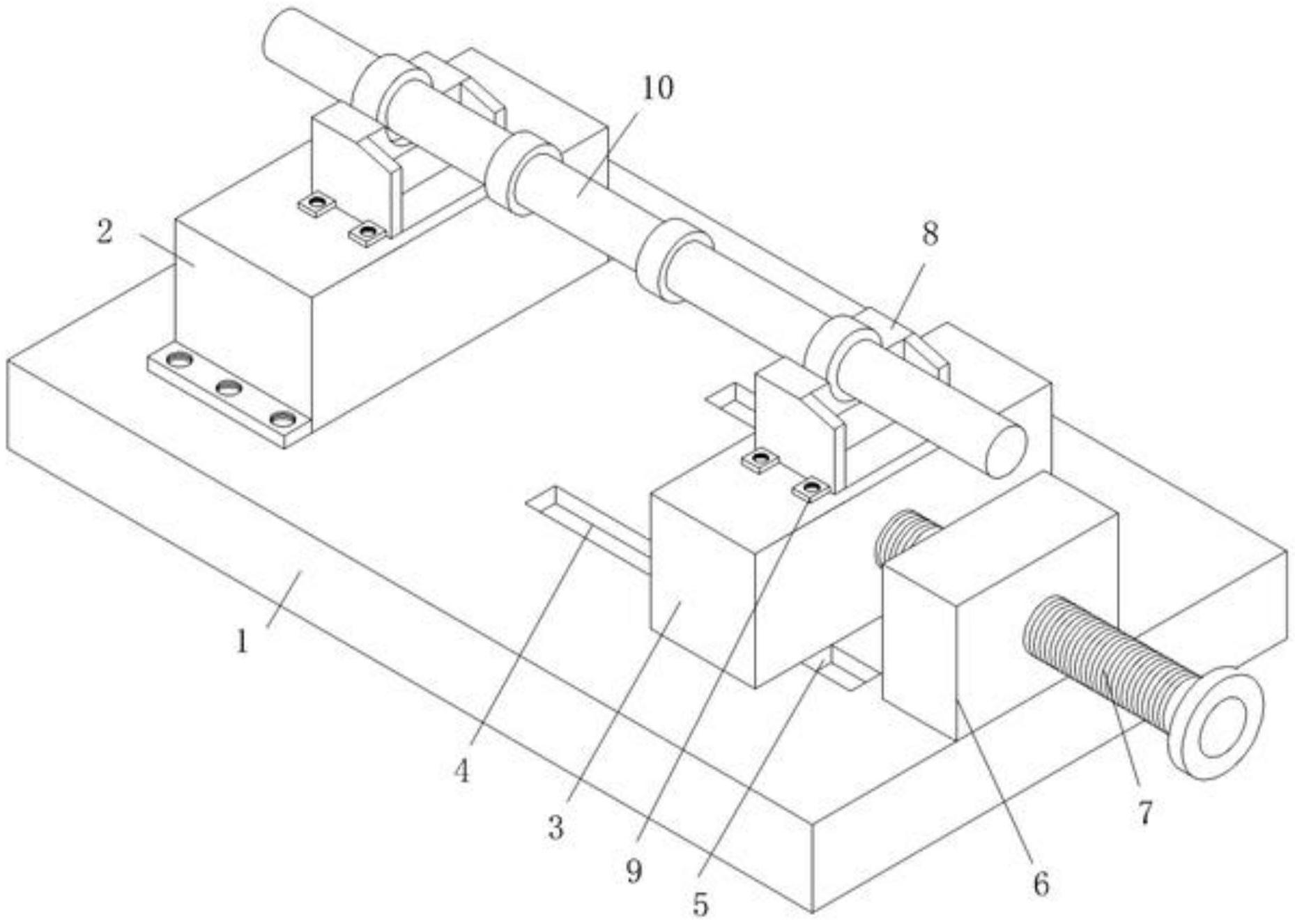 10
2
8
1
4
3
9
5
6
7