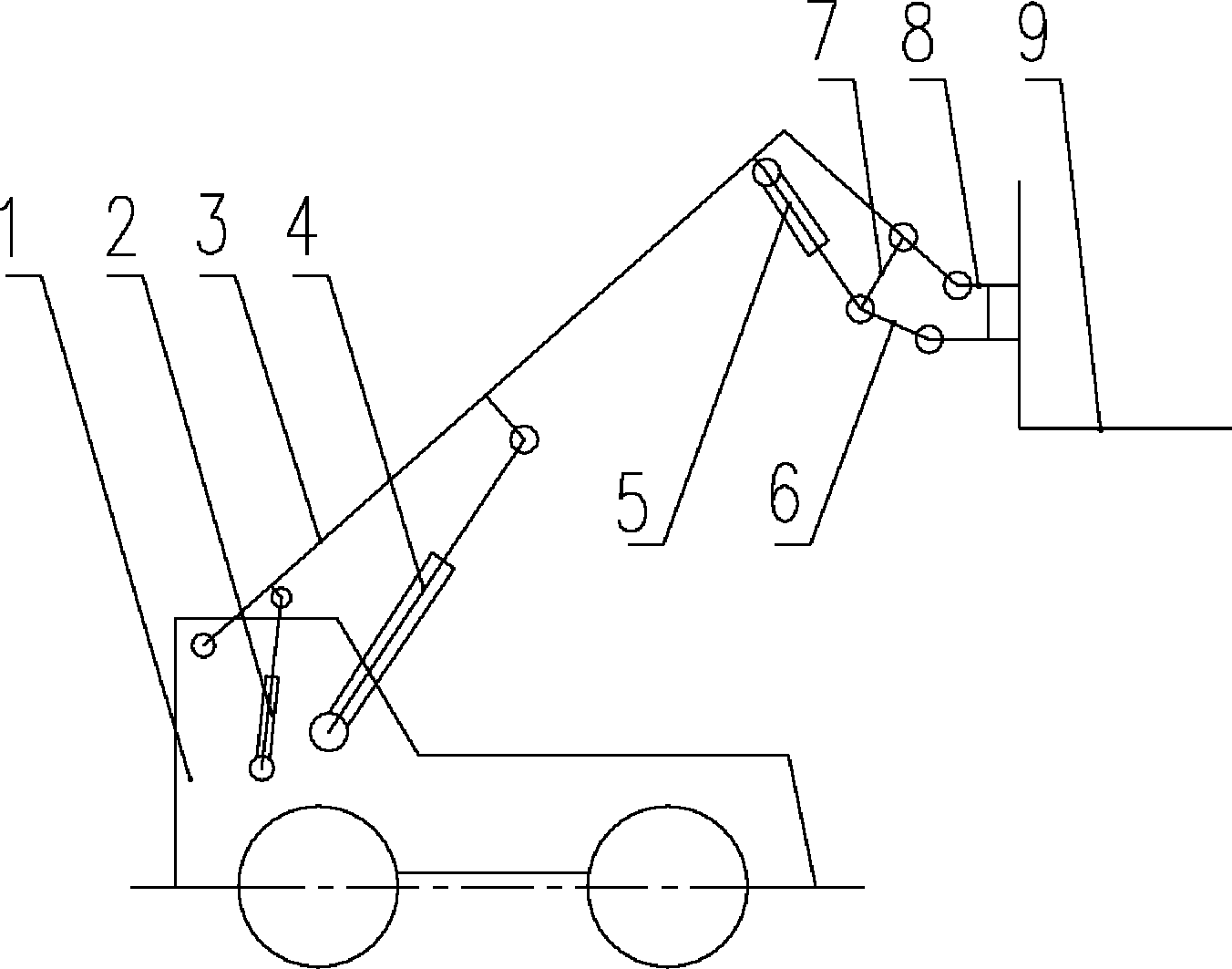 7 8 9
1 2 3 4
5 6