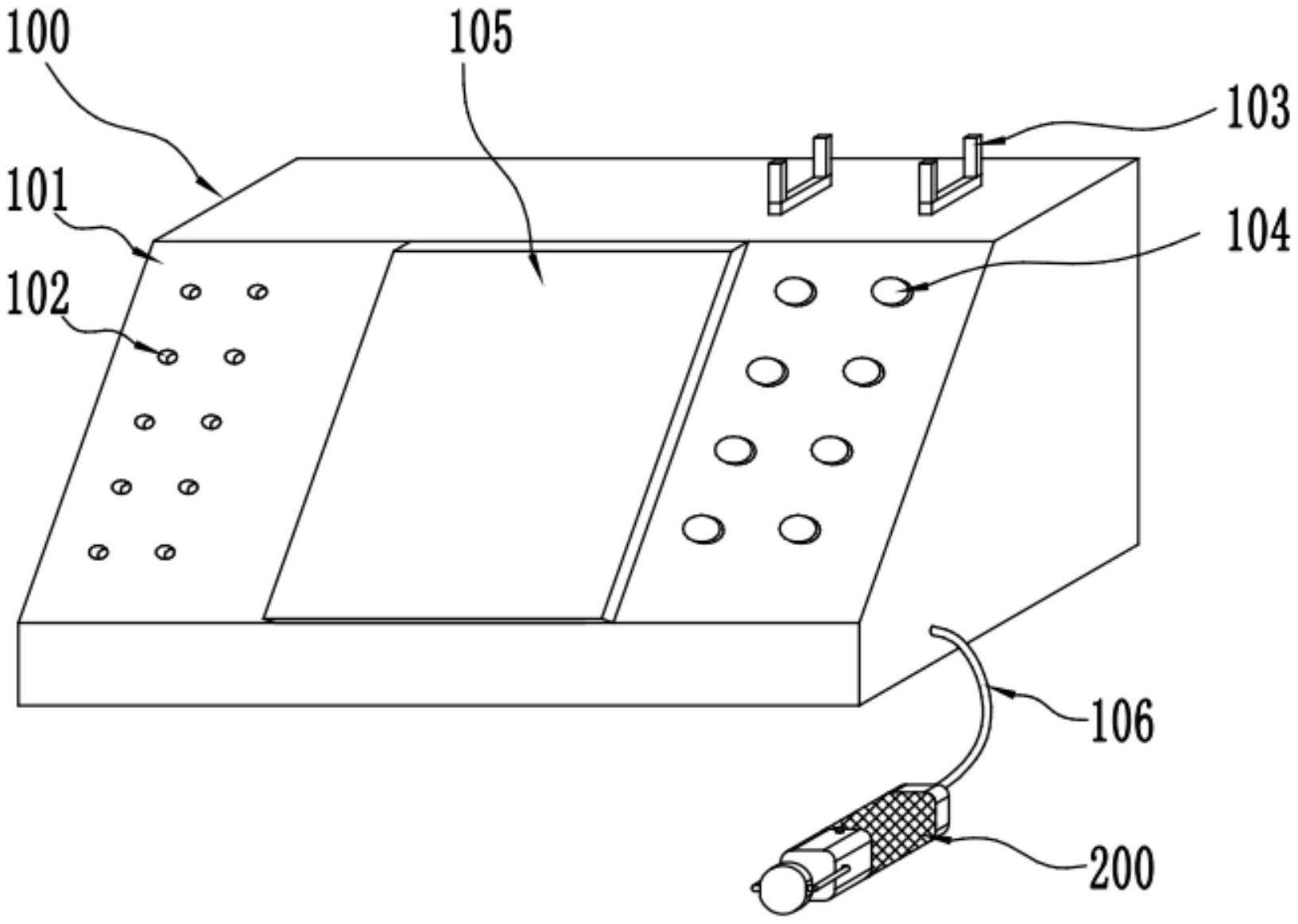 100
105
103
101
104
102
106
200